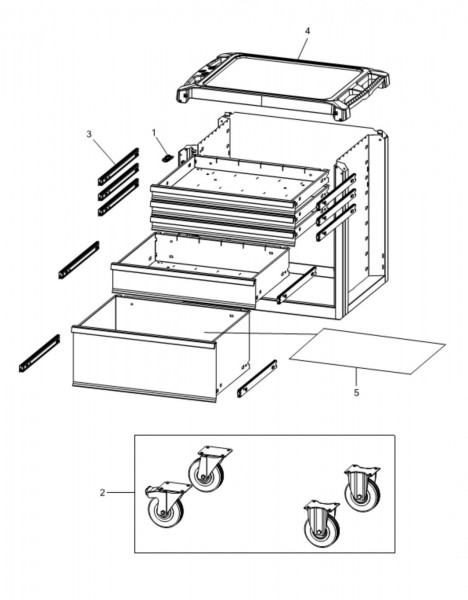 4
3
1
5
2